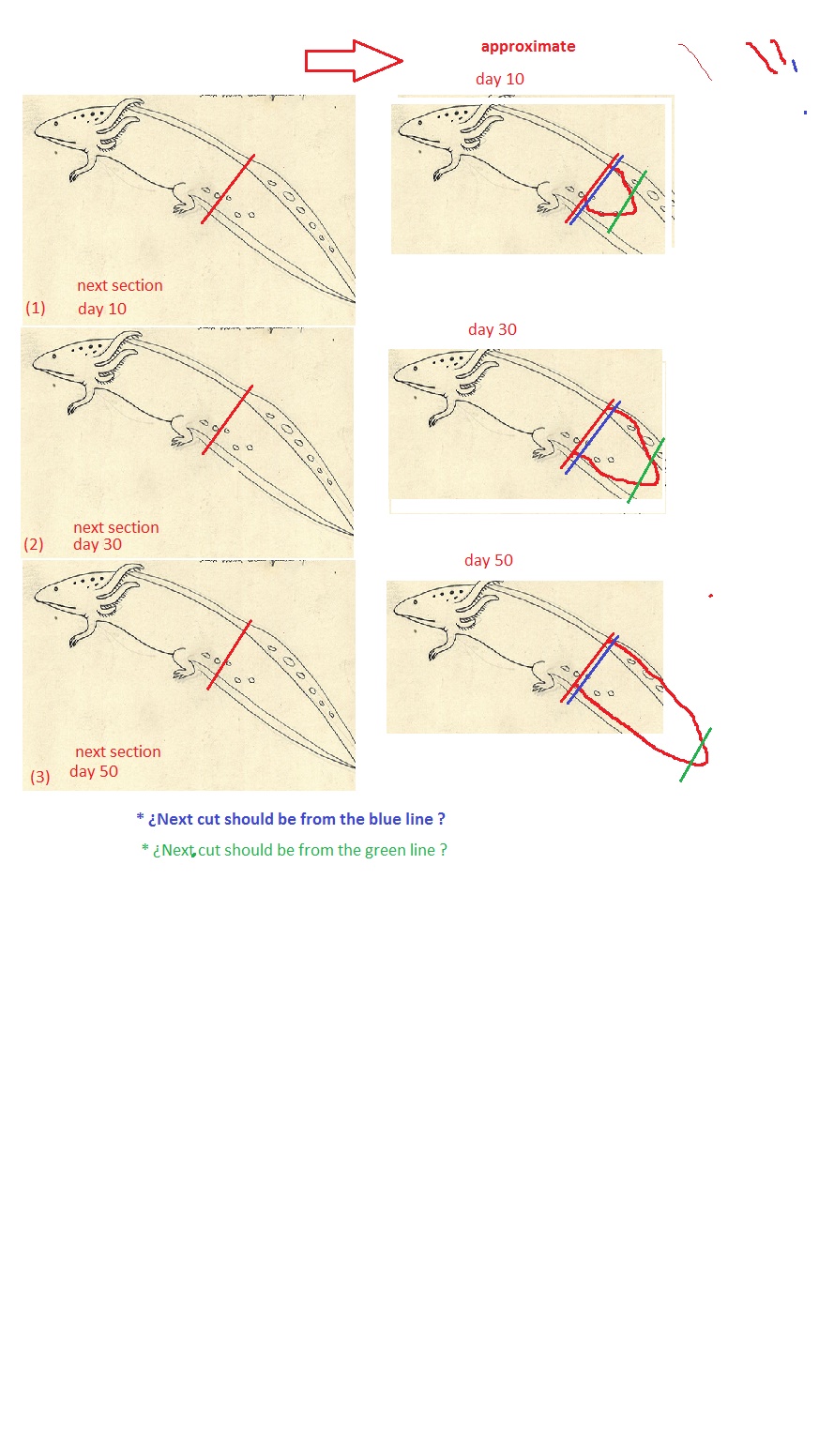 approximate

day 10

next section
(1) day 10

day 30

next section
(2) day 30

day 50

next section
(3) day 50

* ¿Next cut should be from the blue line ?
* ¿Next cut should be from the green line ?